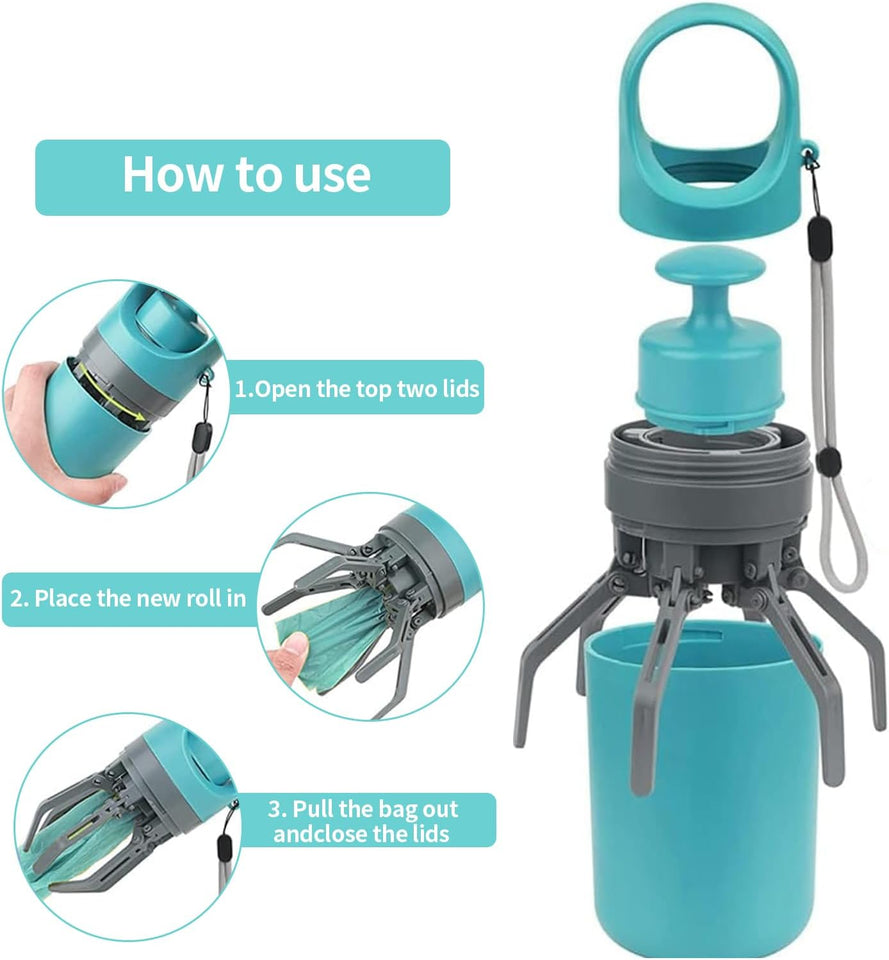 How to use

1.Open the top two lids

2. Place the new roll in

3. Pull the bag out andclose the lids