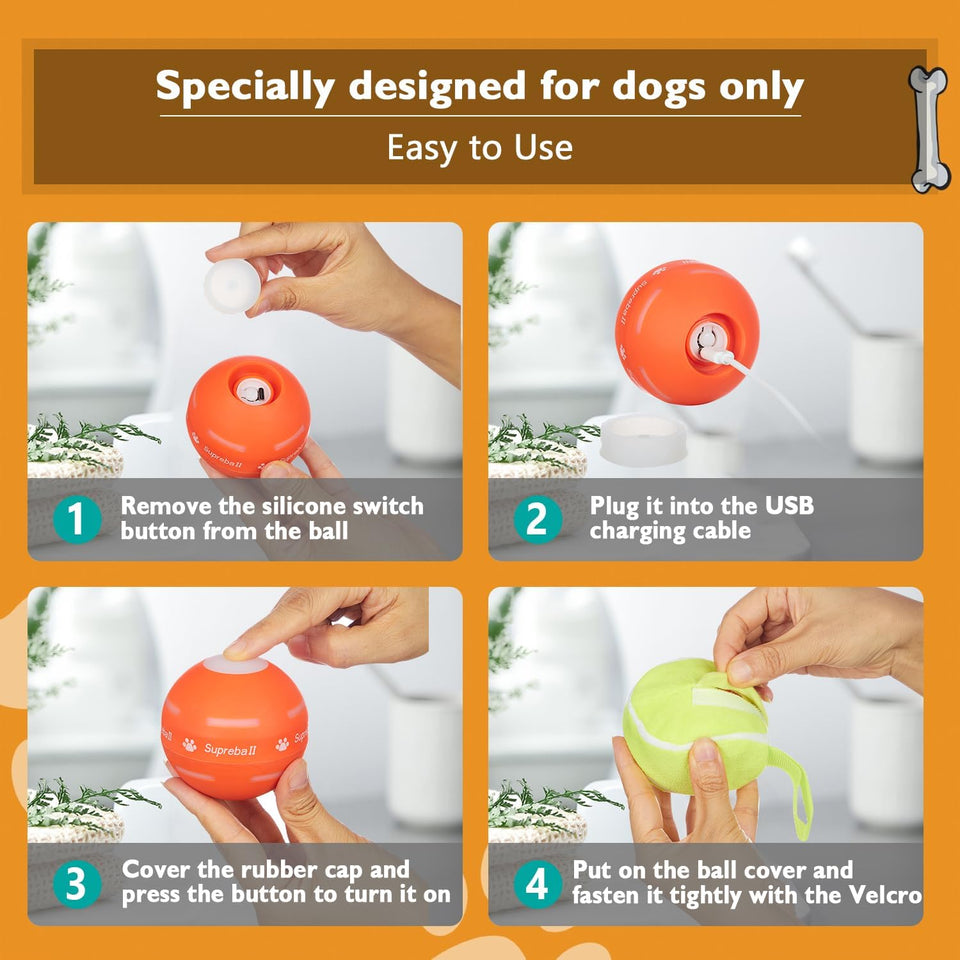 Specially designed for dogs only

Easy to Use

Supreball

1 Remove the silicone switch button from the ball

Supreball

2 Plug it into the USB charging cable

Supreball

3 Cover the rubber cap and press the button to turn it on

4 Put on the ball cover and fasten it tightly with the Velcro