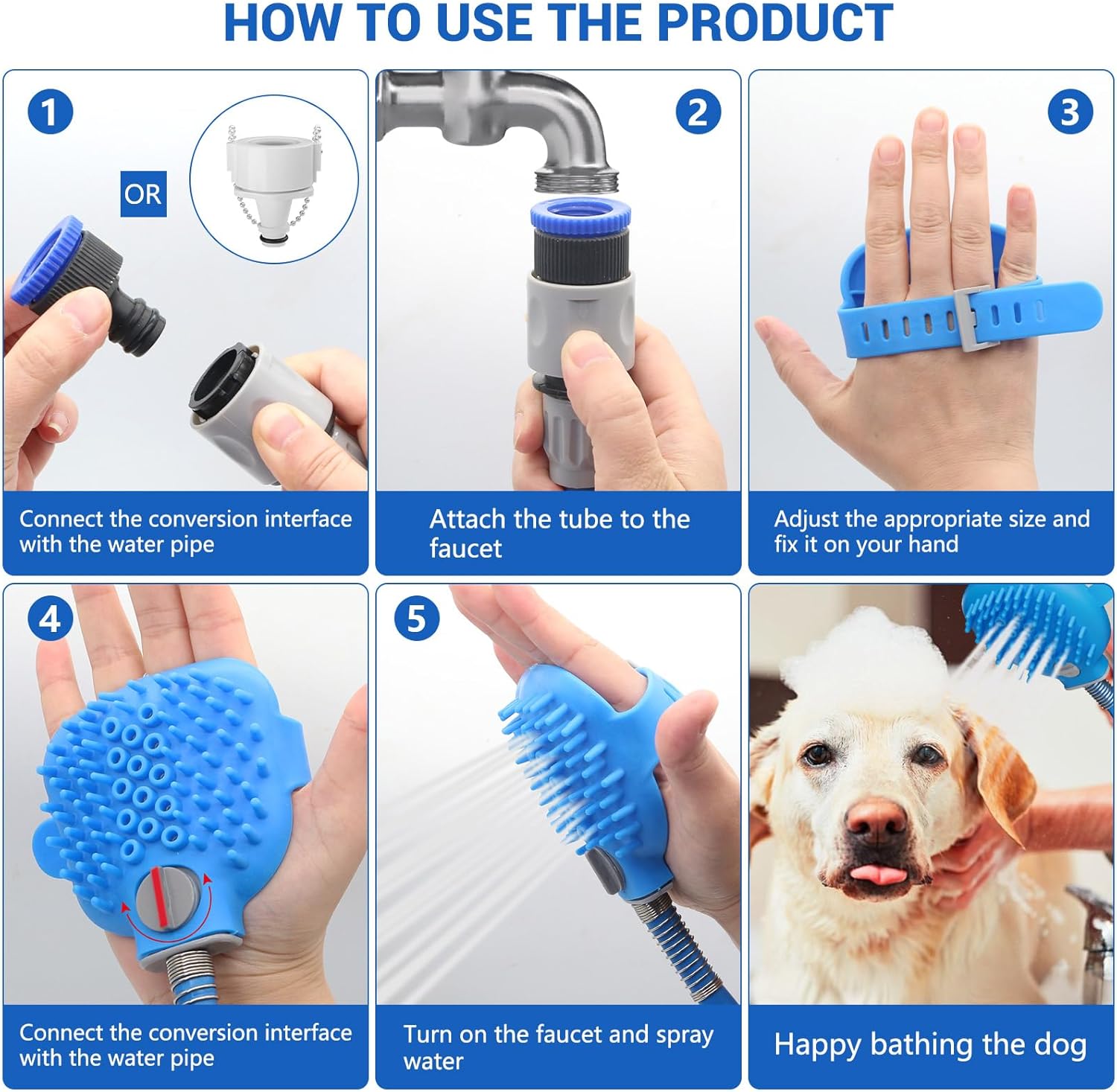 HOW TO USE THE PRODUCT

1

OR

Connect the conversion interface with the water pipe

2

Attach the tube to the faucet

3

Adjust the appropriate size and fix it on your hand

4

Connect the conversion interface with the water pipe

5

Turn on the faucet and spray water

Happy bathing the dog