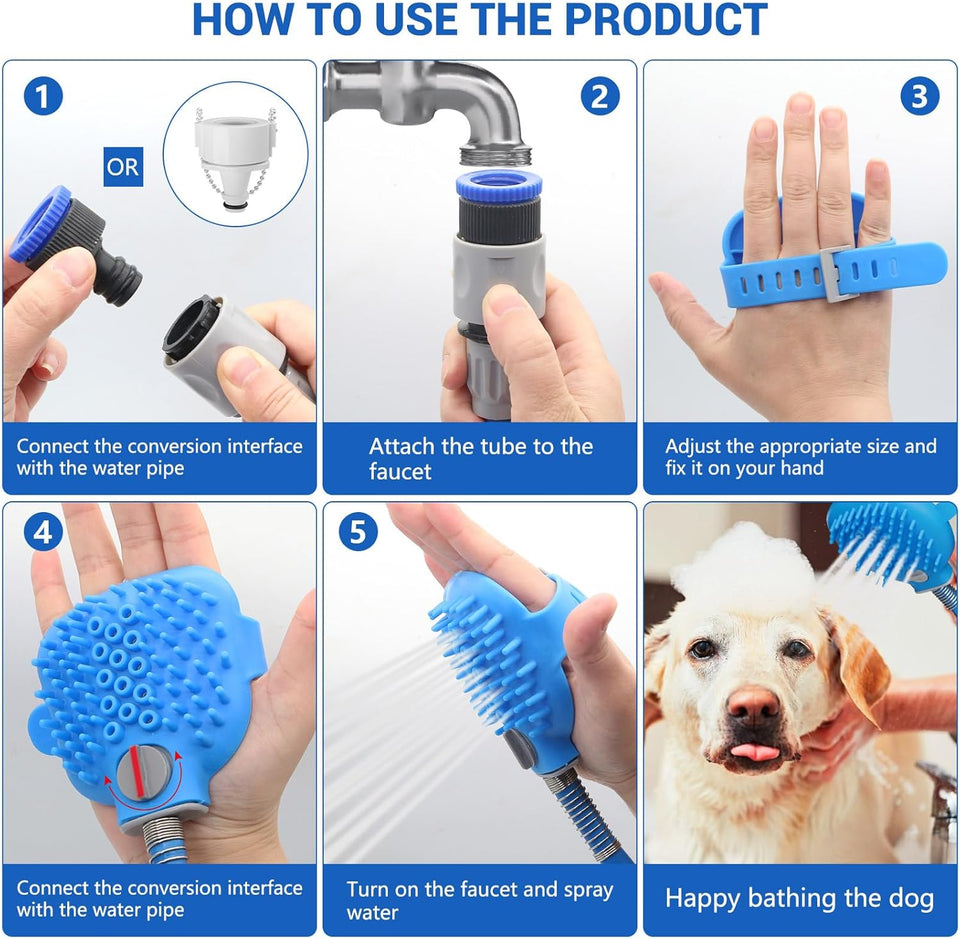 HOW TO USE THE PRODUCT

1

OR

Connect the conversion interface with the water pipe

2

Attach the tube to the faucet

3

Adjust the appropriate size and fix it on your hand

4

Connect the conversion interface with the water pipe

5

Turn on the faucet and spray water

Happy bathing the dog