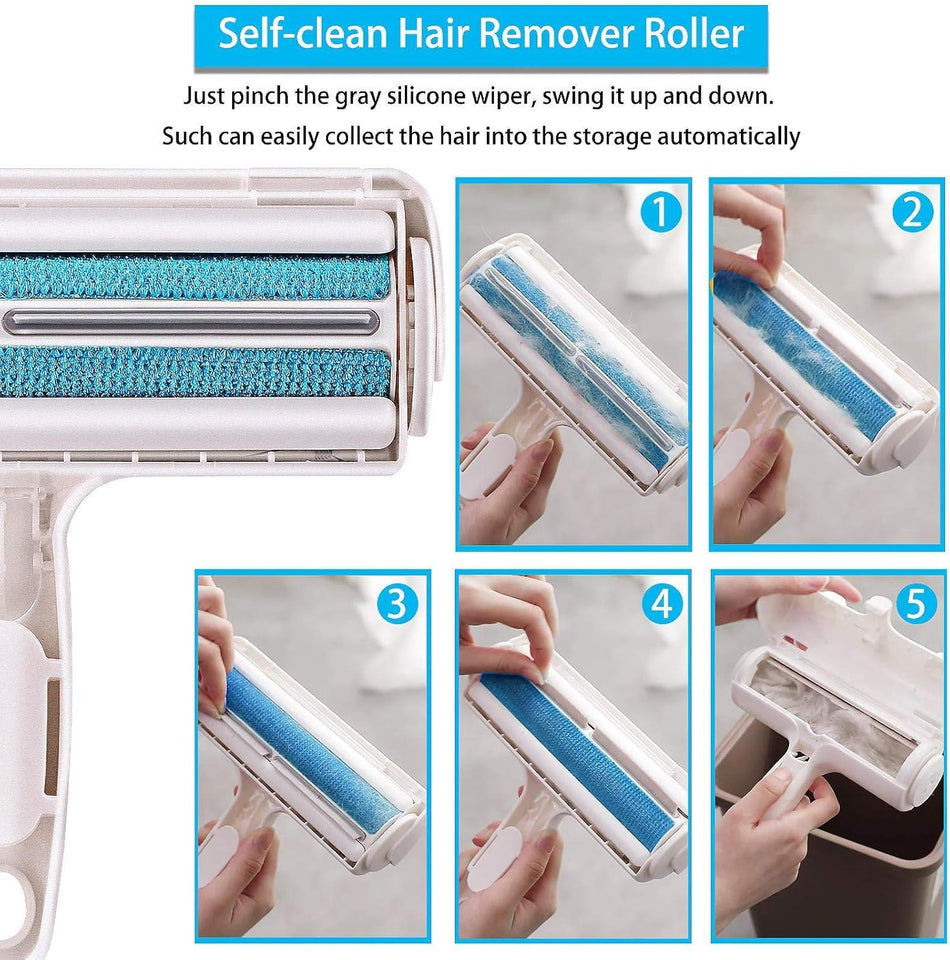 Self-clean Hair Remover Roller

Just pinch the gray silicone wiper, swing it up and down. Such can easily collect the hair into the storage automatically

1

2

3

4

5