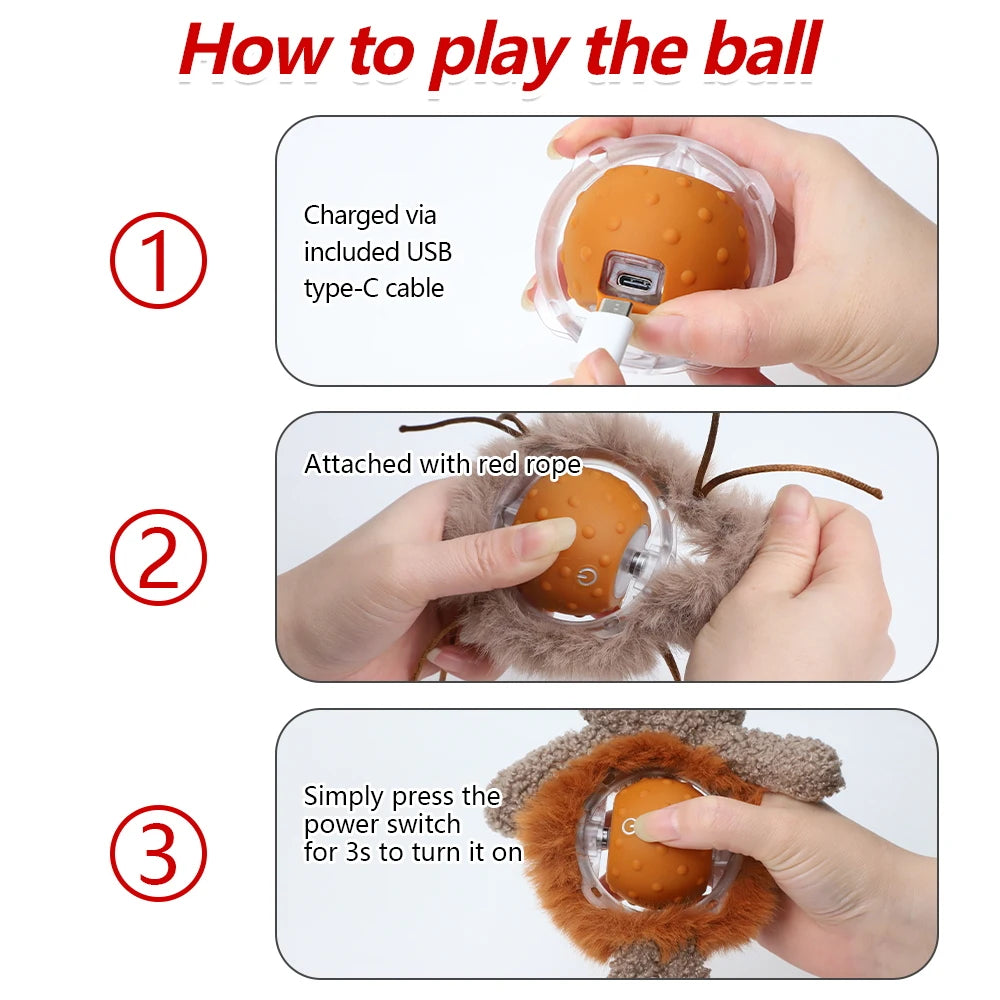 How to play the ball

①

Charged via included USB type-C cable

②

Attached with red rope

③

Simply press the power switch for 3s to turn it on